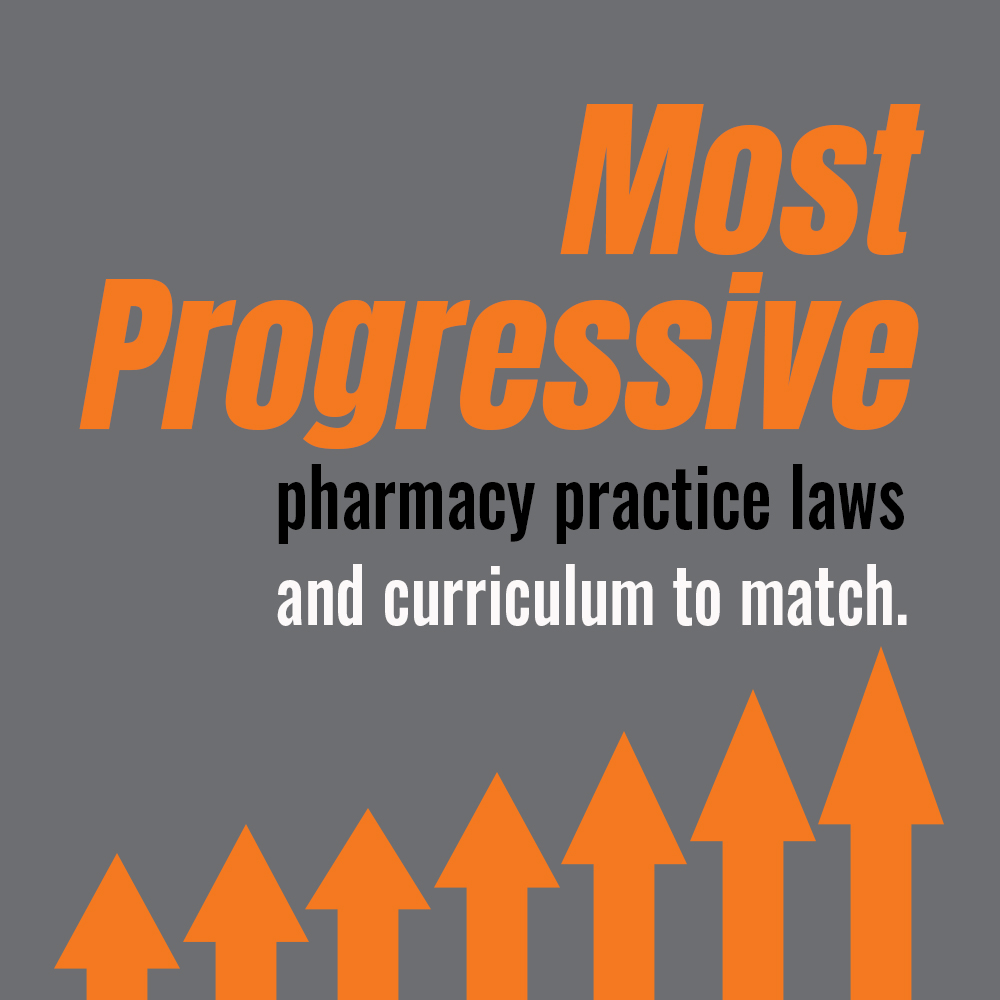 Most Progressive

pharmacy practice laws and curriculum to match.