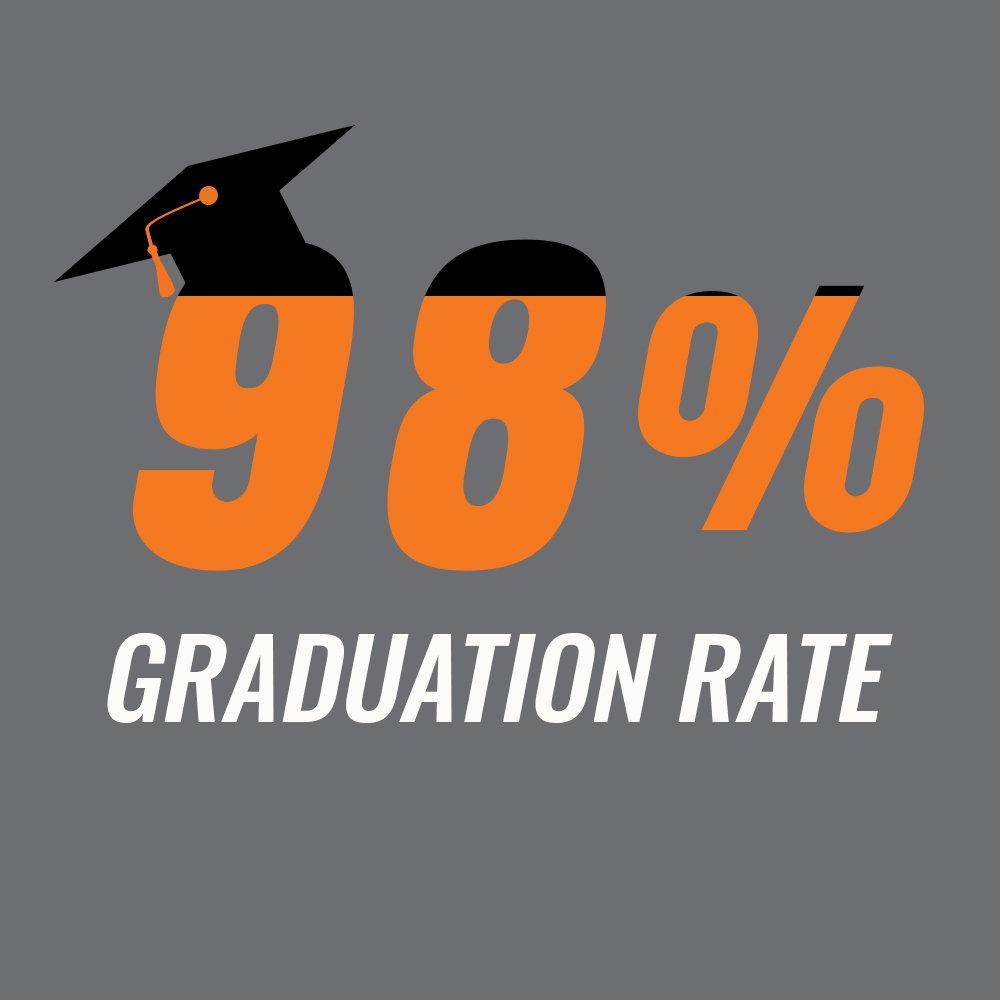 98%

GRADUATION RATE