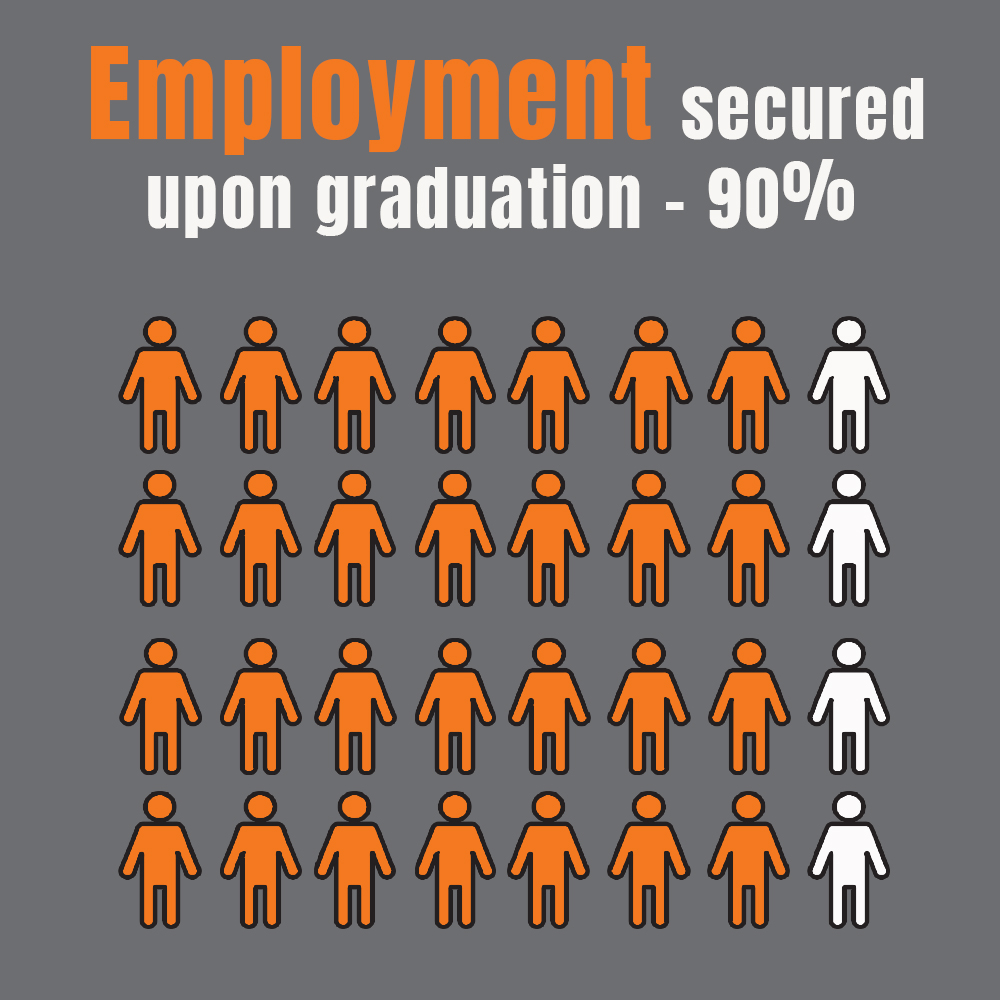 Employment secured upon graduation - 90%