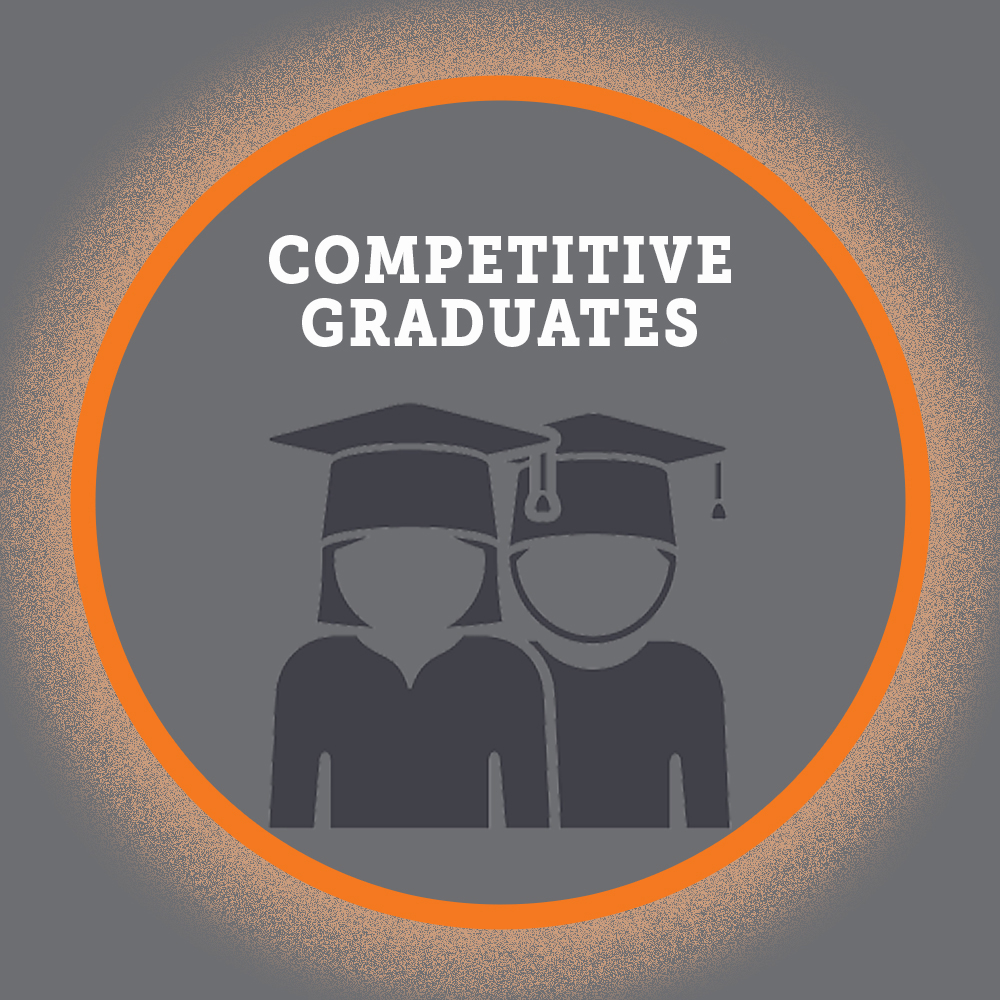 COMPETITIVE
GRADUATES