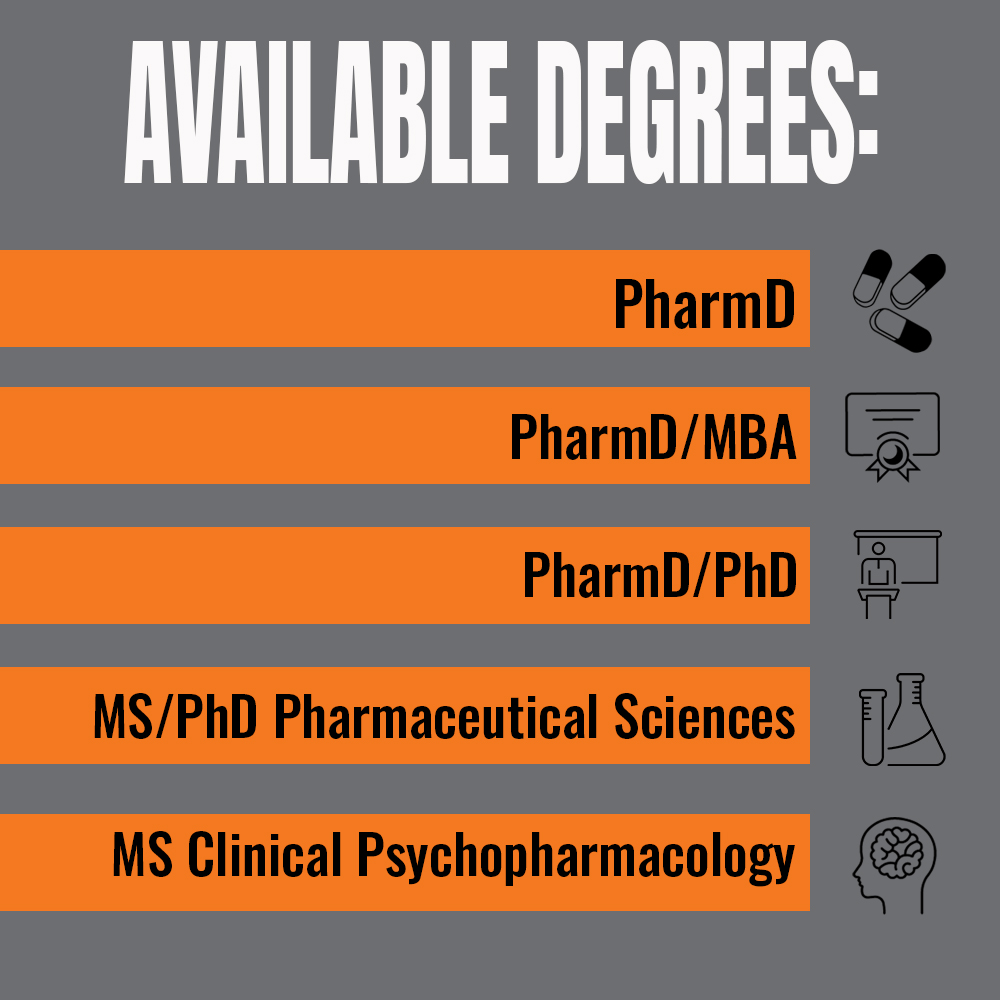 AVAILABLE DEGREES:

PharmD

PharmD/MBA

PharmD/PhD

MS/PhD Pharmaceutical Sciences

MS Clinical Psychopharmacology